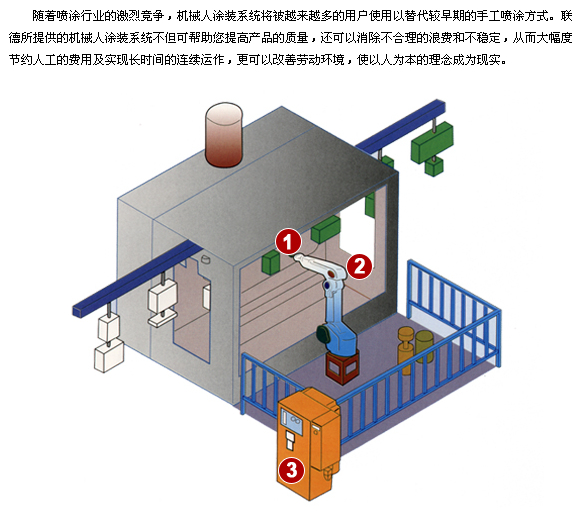 随着喷涂行业的激烈竞争，机械人涂装系统将被越来越多的用户使用以替代较早期的手工喷涂方式。联德所提供的机械人涂装系统不但可帮助您提高产品的质量，还可以消除不合理的浪费和不稳定，从而大幅度节约人工的费用及实现长时间的连续运作，更可以改善劳动环境，使以人为本的理念成为现实。

1

2

3